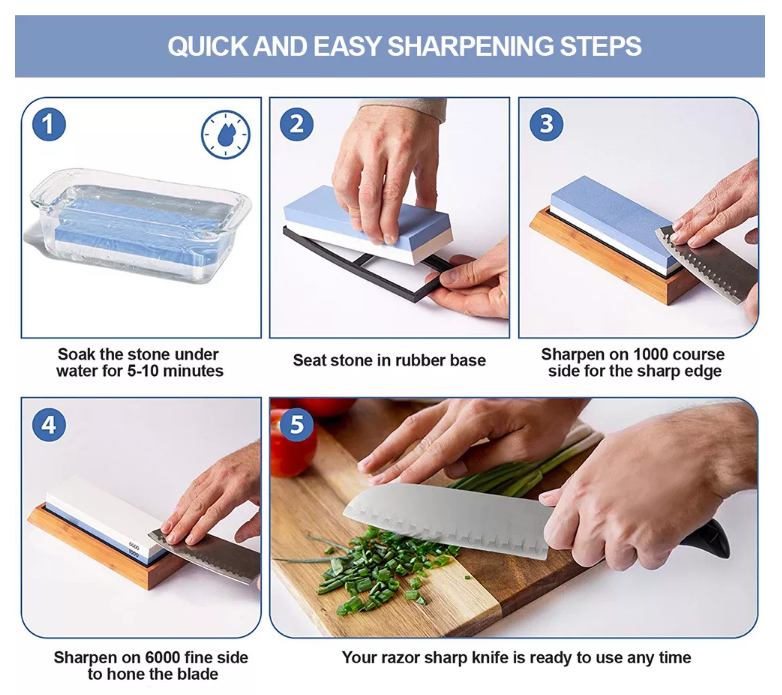 QUICK AND EASY SHARPENING STEPS

1

Soak the stone under water for 5-10 minutes

2

Seat stone in rubber base

3

Sharpen on 1000 course side for the sharp edge

4

6000

Sharpen on 6000 fine side to hone the blade

5

Your razor sharp knife is ready to use any time