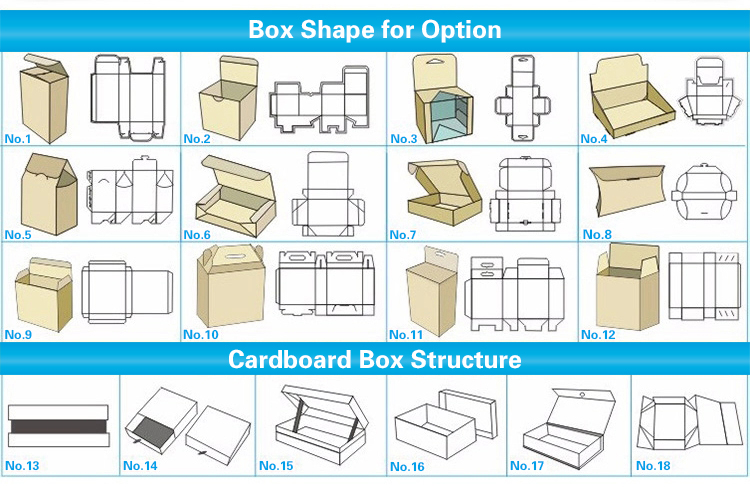 Box Shape for Option

No.1
No.2
No.3
No.4
No.5
No.6
No.7
No.8
No.9
No.10
No.11
No.12

Cardboard Box Structure

No.13
No.14
No.15
No.16
No.17
No.18