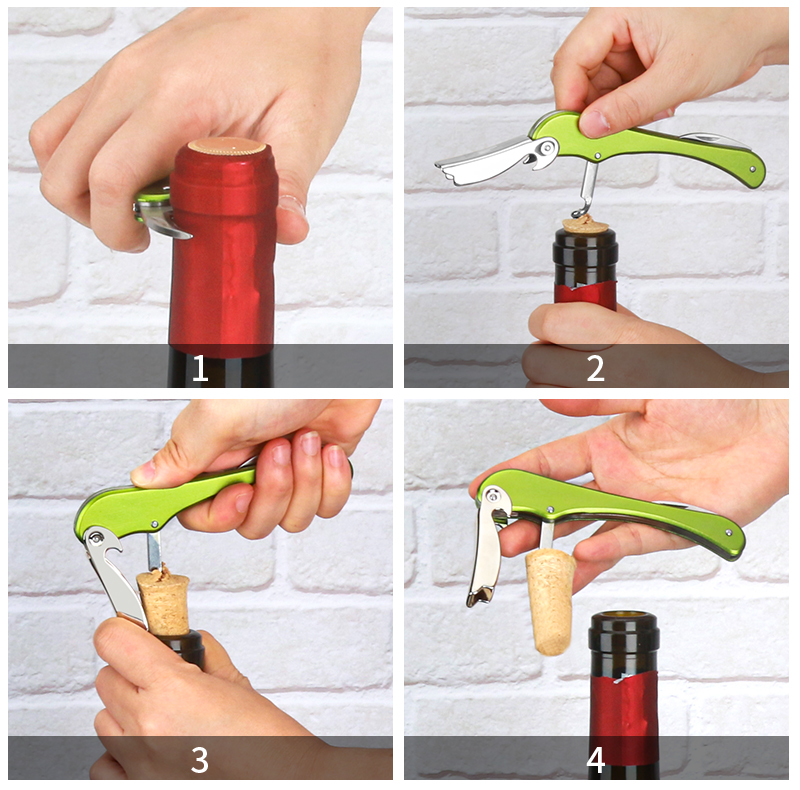 1

2

3

4