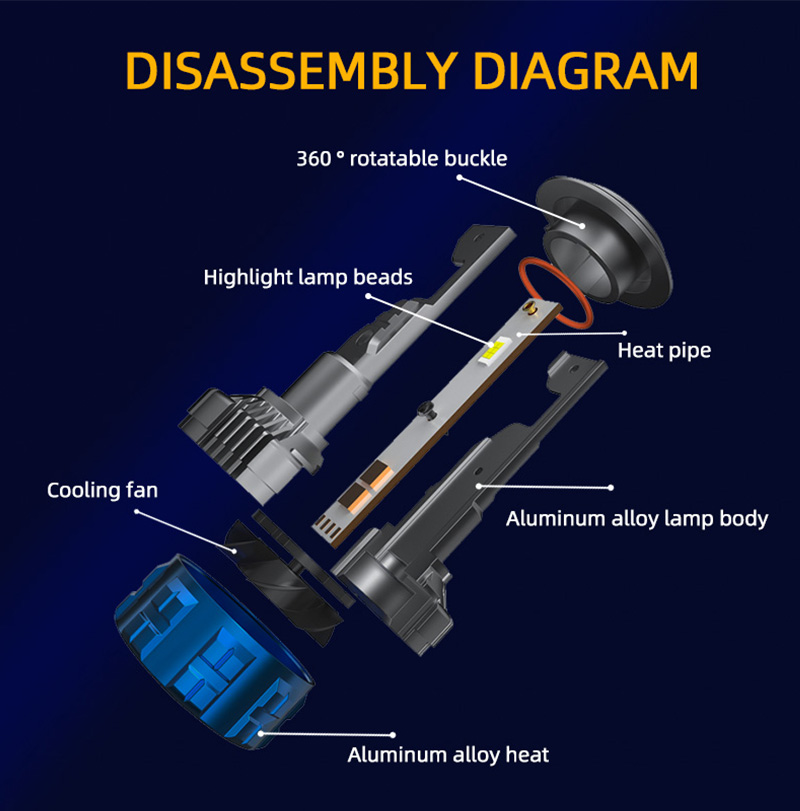 DISASSEMBLY DIAGRAM

360 ° rotatable buckle

Highlight lamp beads

Heat pipe

Cooling fan

Aluminum alloy lamp body

Aluminum alloy heat