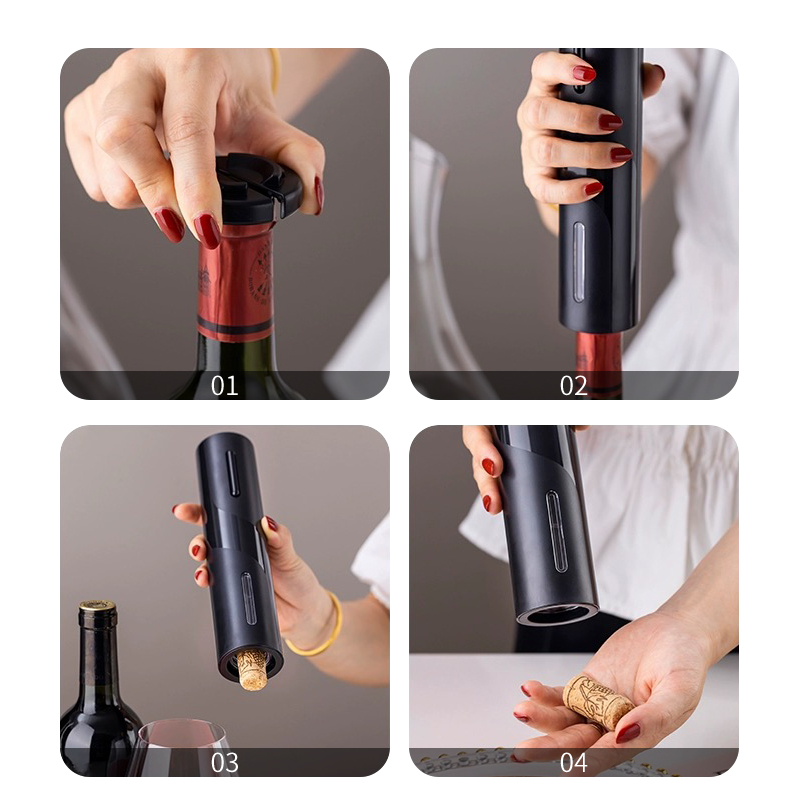 01

02

03

04