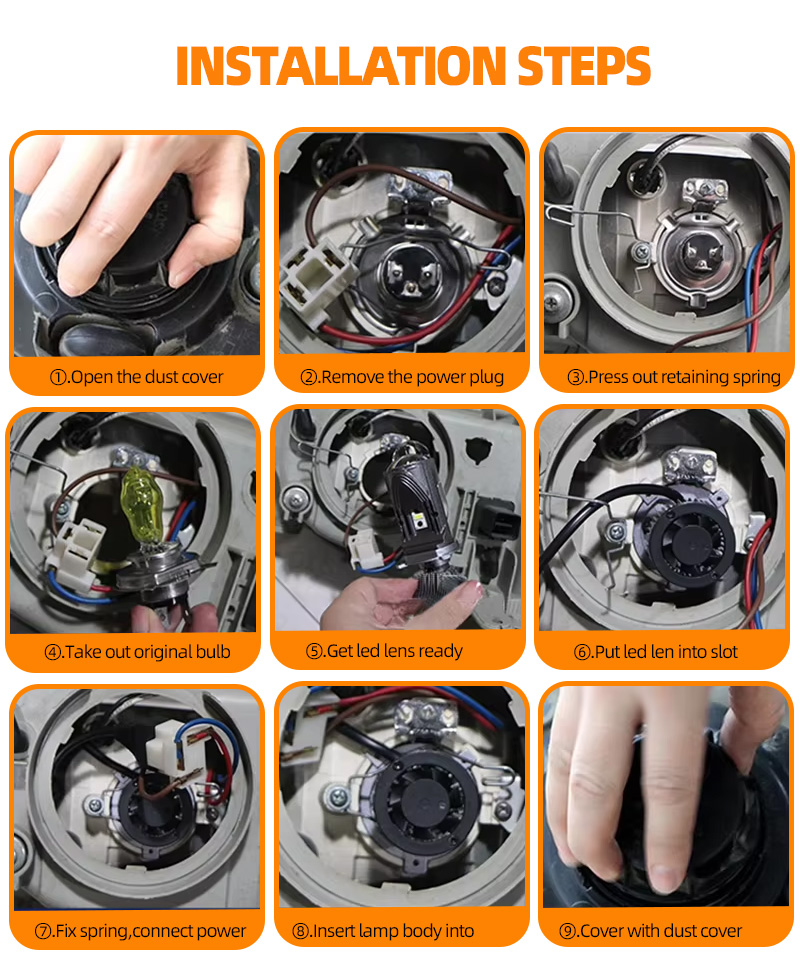 INSTALLATION STEPS

①.Open the dust cover

②.Remove the power plug

③.Press out retaining spring

④.Take out original bulb

⑤.Get led lens ready

⑥.Put led len into slot

⑦.Fix spring,connect power

⑧.Insert lamp body into

⑨.Cover with dust cover