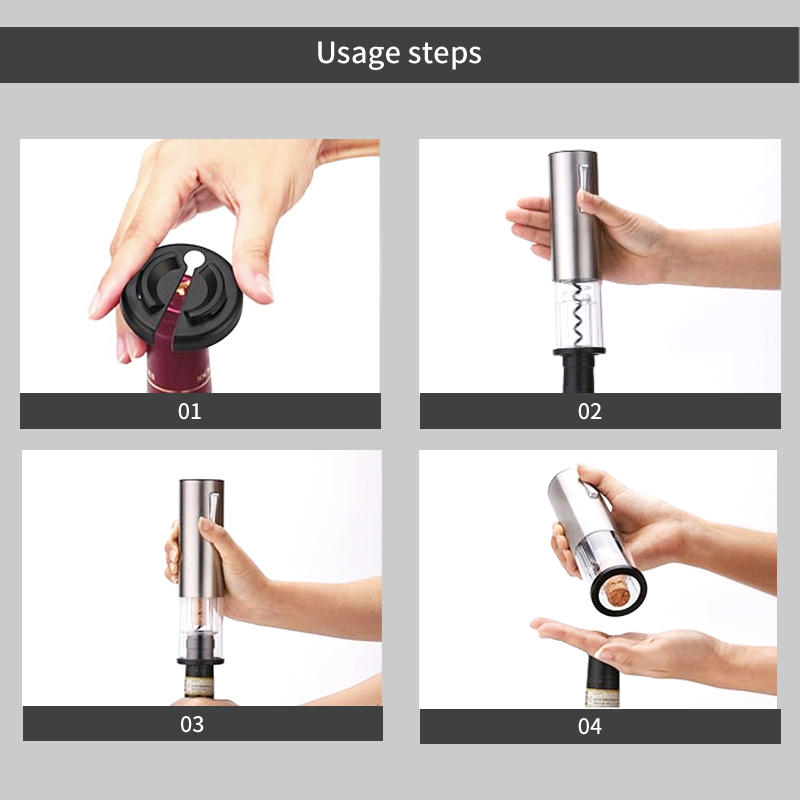 Usage steps

01

02

03

04