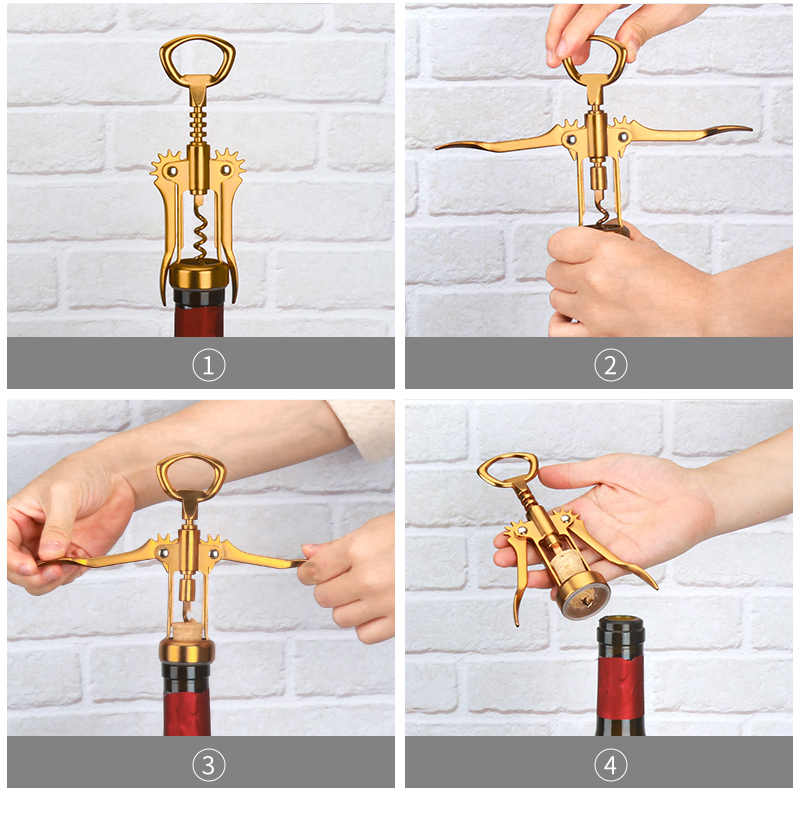 ①

②

③

④