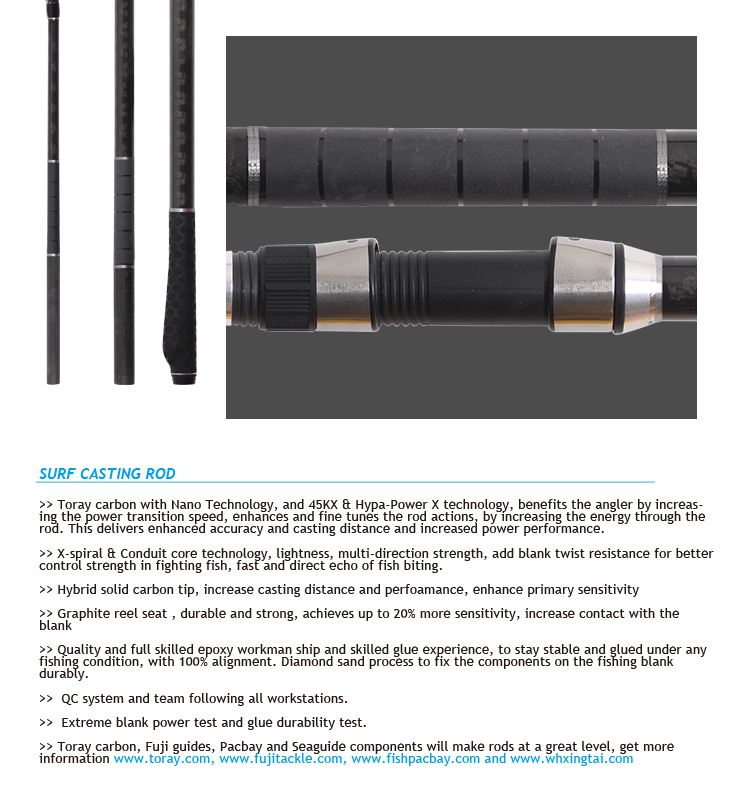 SURF CASTING ROD

>> Toray carbon with Nano Technology, and 45KX & Hypa-Power X technology, benefits the angler by increasing the power transition speed, enhances and fine tunes the rod actions, by increasing the energy through the rod. This delivers enhanced accuracy and casting distance and increased power performance.

>> X-spiral & Conduit core technology, lightness, multi-direction strength, add blank twist resistance for better control strength in fighting fish, fast and direct echo of fish biting.

>> Hybrid solid carbon tip, increase casting distance and perfoamance, enhance primary sensitivity

>> Graphite reel seat , durable and strong, achieves up to 20% more sensitivity, increase contact with the blank

>> Quality and full skilled epoxy workman ship and skilled glue experience, to stay stable and glued under any fishing condition, with 100% alignment. Diamond sand process to fix the components on the fishing blank durably.

>> QC system and team following all workstations.

>> Extreme blank power test and glue durability test.

>> Toray carbon, Fuji guides, Pacbay and Seaguide components will make rods at a great level, get more information www.toray.com, www.fujitackle.com, www.fishpacbay.com and www.whxingtai.com