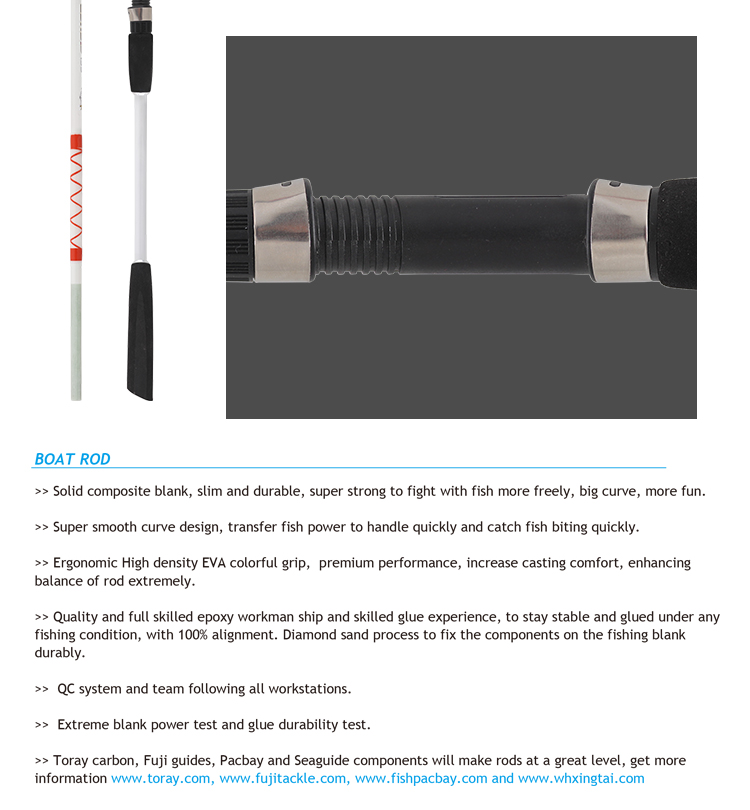 BOAT ROD

>> Solid composite blank, slim and durable, super strong to fight with fish more freely, big curve, more fun.

>> Super smooth curve design, transfer fish power to handle quickly and catch fish biting quickly.

>> Ergonomic High density EVA colorful grip, premium performance, increase casting comfort, enhancing balance of rod extremely.

>> Quality and full skilled epoxy workman ship and skilled glue experience, to stay stable and glued under any fishing condition, with 100% alignment. Diamond sand process to fix the components on the fishing blank durably.

>> QC system and team following all workstations.

>> Extreme blank power test and glue durability test.

>> Toray carbon, Fuji guides, Pacbay and Seaguide components will make rods at a great level, get more information www.toray.com, www.fujitackle.com, www.fishpacbay.com and www.whxingtai.com