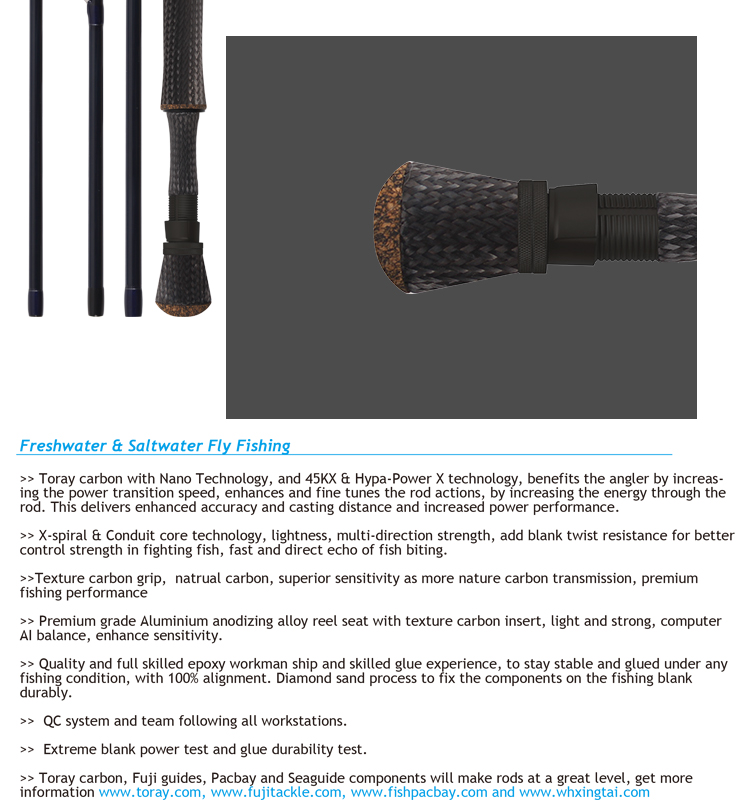 Freshwater & Saltwater Fly Fishing

>> Toray carbon with Nano Technology, and 45KX & Hypa-Power X technology, benefits the angler by increasing the power transition speed, enhances and fine tunes the rod actions, by increasing the energy through the rod. This delivers enhanced accuracy and casting distance and increased power performance.

>> X-spiral & Conduit core technology, lightness, multi-direction strength, add blank twist resistance for better control strength in fighting fish, fast and direct echo of fish biting.

>>Texture carbon grip, natrual carbon, superior sensitivity as more nature carbon transmission, premium fishing performance

>> Premium grade Aluminium anodizing alloy reel seat with texture carbon insert, light and strong, computer AI balance, enhance sensitivity.

>> Quality and full skilled epoxy workman ship and skilled glue experience, to stay stable and glued under any fishing condition, with 100% alignment. Diamond sand process to fix the components on the fishing blank durably.

>> QC system and team following all workstations.

>> Extreme blank power test and glue durability test.

>> Toray carbon, Fuji guides, Pacbay and Seaguide components will make rods at a great level, get more information www.toray.com, www.fujitackle.com, www.fishpacbay.com and www.whxingtai.com